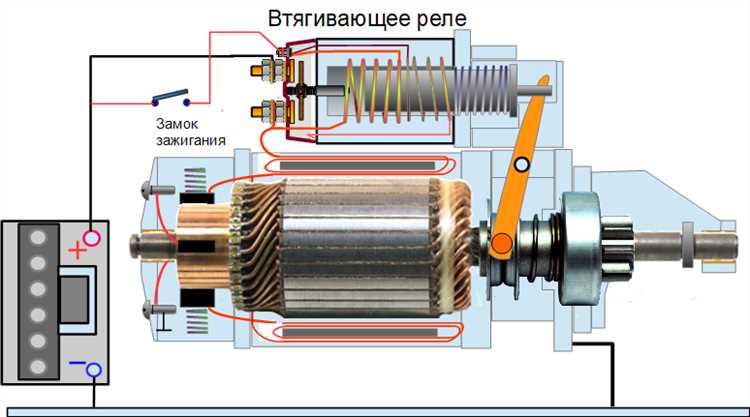 Втягивающее реле

Замок зажигания

+

−