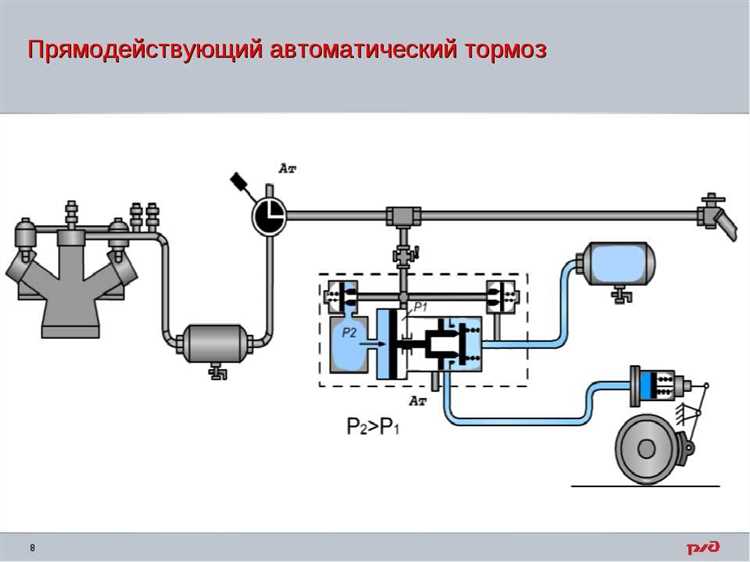 Прямодействующий автоматический тормоз

Ат

P1

P2

Ат

$P_2>P_1$

8

РЖД